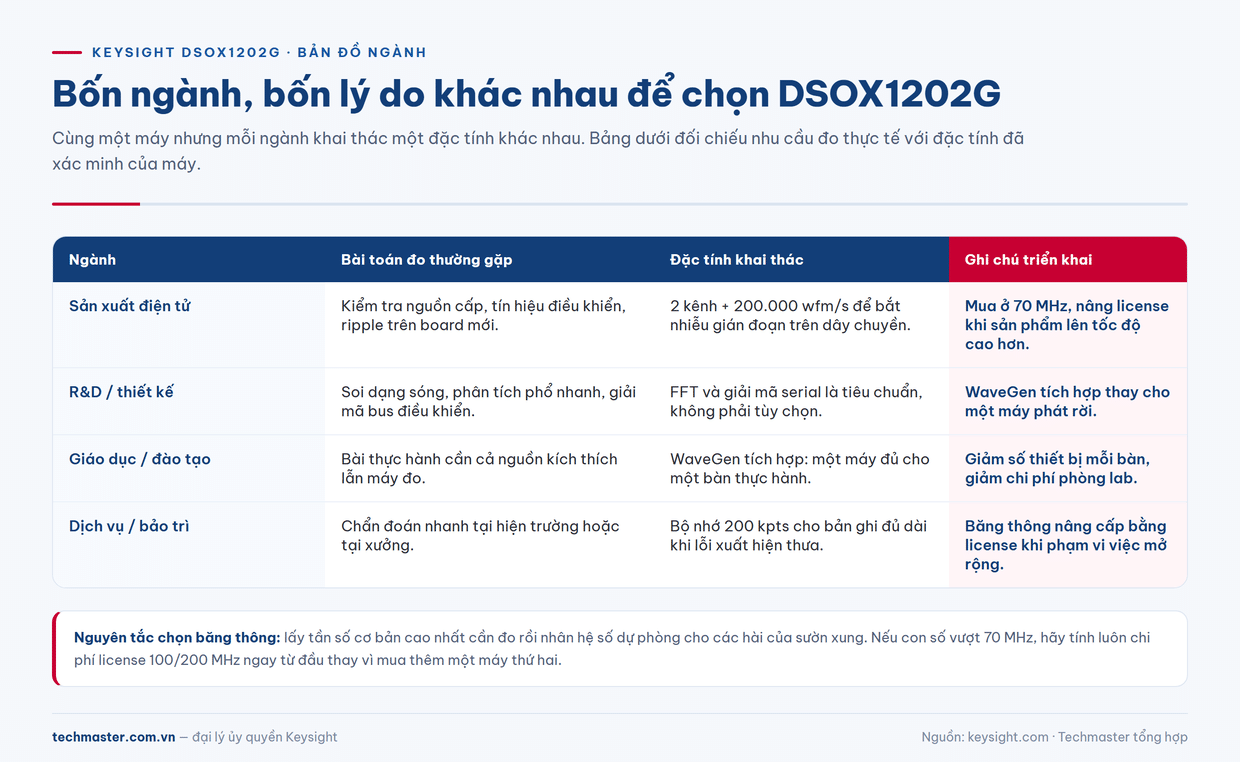 KEYSIGHT DSOX1202G · BẢN ĐỒ NGÀNH

Bốn ngành, bốn lý do khác nhau để chọn DSOX1202G

Cùng một máy nhưng mỗi ngành khai thác một đặc tính khác nhau. Bảng dưới đối chiếu nhu cầu đo thực tế với đặc tính đã xác minh của máy.

| Ngành | Bài toán đo thường gặp | Đặc tính khai thác | Ghi chú triển khai |
|---|---|---|---|
| Sản xuất điện tử | Kiểm tra nguồn cấp, tín hiệu điều khiển, ripple trên board mới. | 2 kênh + 200.000 wfm/s để bắt nhiễu gián đoạn trên dây chuyền. | Mua ở 70 MHz, nâng license khi sản phẩm lên tốc độ cao hơn. |
| R&D / thiết kế | Soi dạng sóng, phân tích phổ nhanh, giải mã bus điều khiển. | FFT và giải mã serial là tiêu chuẩn, không phải tùy chọn. | WaveGen tích hợp thay cho một máy phát rời. |
| Giáo dục / đào tạo | Bài thực hành cần cả nguồn kích thích lẫn máy đo. | WaveGen tích hợp: một máy đủ cho một bàn thực hành. | Giảm số thiết bị mỗi bàn, giảm chi phí phòng lab. |
| Dịch vụ / bảo trì | Chẩn đoán nhanh tại hiện trường hoặc tại xưởng. | Bộ nhớ 200 kpts cho bản ghi đủ dài khi lỗi xuất hiện thưa. | Băng thông nâng cấp bằng license khi phạm vi việc mở rộng. |

Nguyên tắc chọn băng thông: lấy tần số cơ bản cao nhất cần đo rồi nhân hệ số dự phòng cho các hài của sườn xung. Nếu con số vượt 70 MHz, hãy tính luôn chi phí license 100/200 MHz ngay từ đầu thay vì mua thêm một máy thứ hai.

techmaster.com.vn — đại lý ủy quyền Keysight

Nguồn: keysight.com · Techmaster tổng hợp