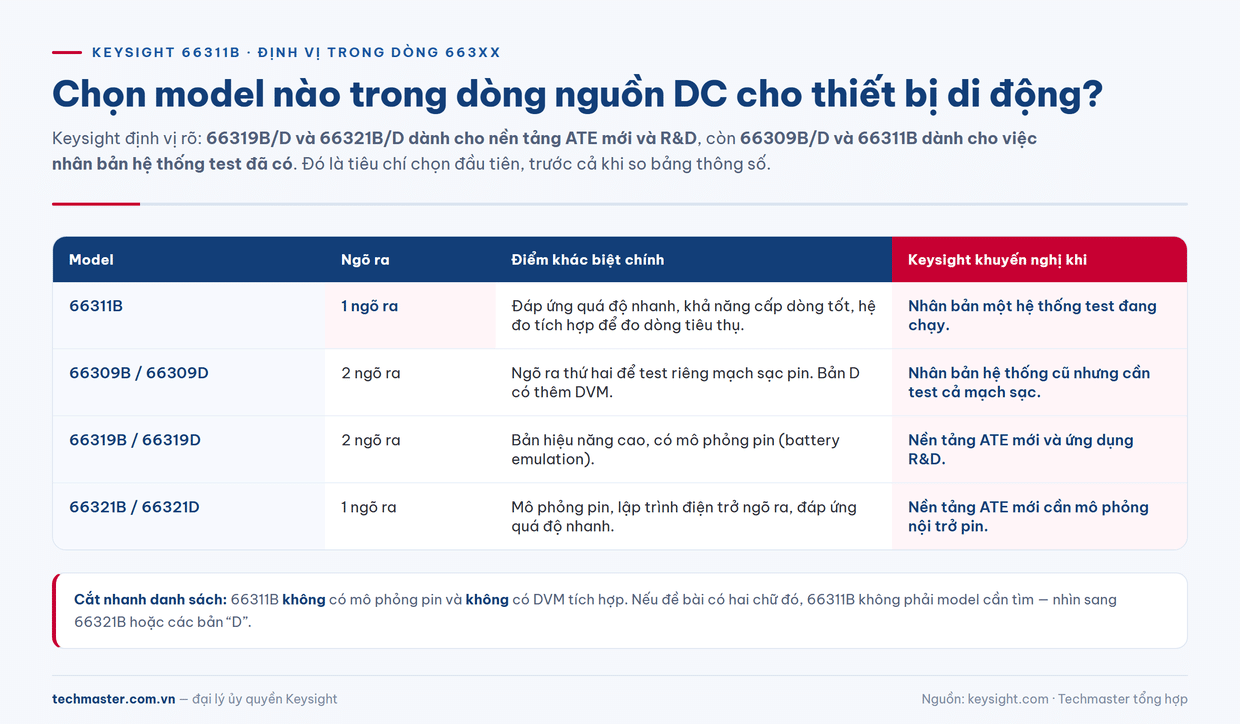 KEYSIGHT 66311B · ĐỊNH VỊ TRONG DÒNG 663XX

Chọn model nào trong dòng nguồn DC cho thiết bị di động?

Keysight định vị rõ: 66319B/D và 66321B/D dành cho nền tảng ATE mới và R&D, còn 66309B/D và 66311B dành cho việc nhân bản hệ thống test đã có. Đó là tiêu chí chọn đầu tiên, trước cả khi so bảng thông số.

| Model | Ngõ ra | Điểm khác biệt chính | Keysight khuyến nghị khi |
|---|---|---|---|
| 66311B | 1 ngõ ra | Đáp ứng quá độ nhanh, khả năng cấp dòng tốt, hệ đo tích hợp để đo dòng tiêu thụ. | Nhân bản một hệ thống test đang chạy. |
| 66309B / 66309D | 2 ngõ ra | Ngõ ra thứ hai để test riêng mạch sạc pin. Bản D có thêm DVM. | Nhân bản hệ thống cũ nhưng cần test cả mạch sạc. |
| 66319B / 66319D | 2 ngõ ra | Bản hiệu năng cao, có mô phỏng pin (battery emulation). | Nền tảng ATE mới và ứng dụng R&D. |
| 66321B / 66321D | 1 ngõ ra | Mô phỏng pin, lập trình điện trở ngõ ra, đáp ứng quá độ nhanh. | Nền tảng ATE mới cần mô phỏng nội trở pin. |

Cắt nhanh danh sách: 66311B không có mô phỏng pin và không có DVM tích hợp. Nếu đề bài có hai chữ đó, 66311B không phải model cần tìm — nhìn sang 66321B hoặc các bản “D”.

techmaster.com.vn — đại lý ủy quyền Keysight

Nguồn: keysight.com · Techmaster tổng hợp