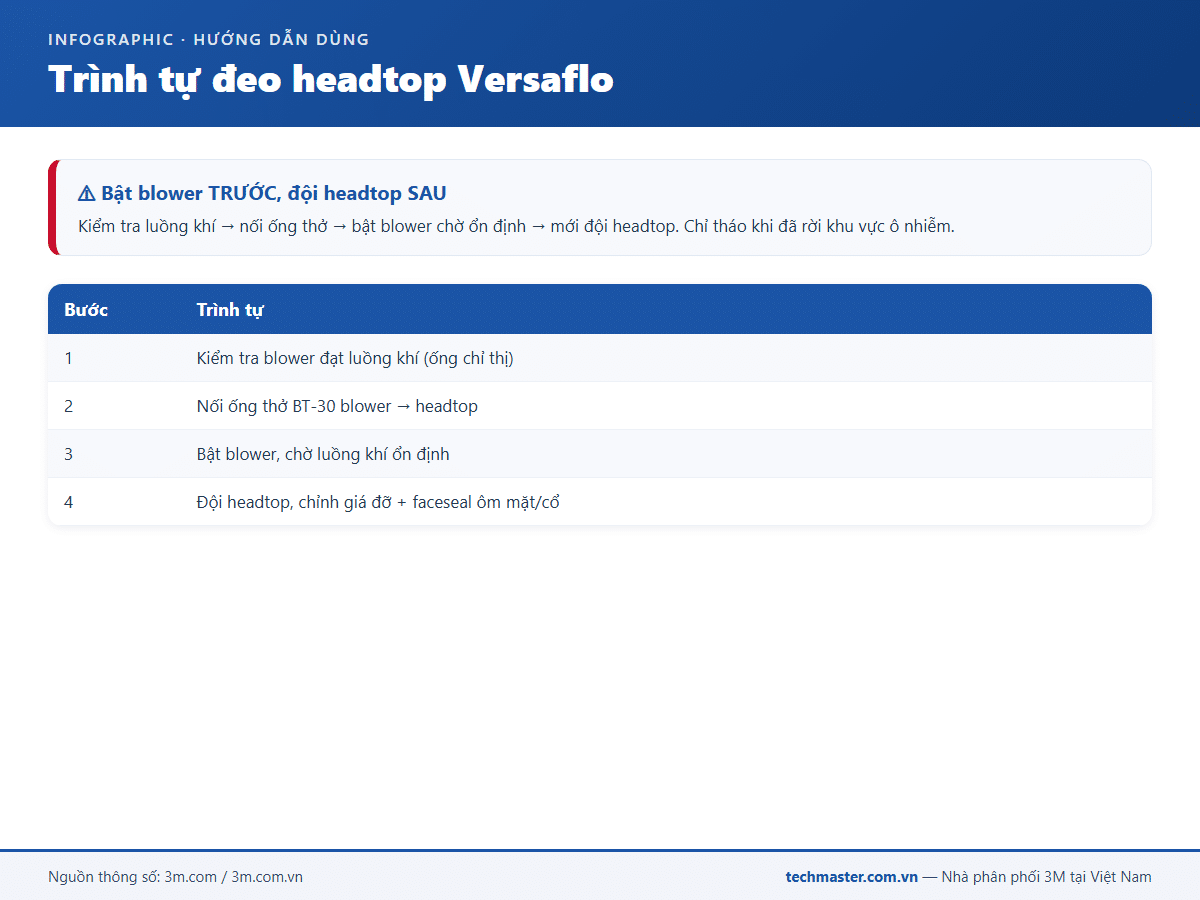 INFOGRAPHIC · HƯỚNG DẪN DÙNG

Trình tự đeo headtop Versaflo

⚠ Bật blower TRƯỚC, đội headtop SAU

Kiểm tra luồng khí → nối ống thở → bật blower chờ ổn định → mới đội headtop. Chỉ tháo khi đã rời khu vực ô nhiễm.

| Bước | Trình tự |
|---|---|
| 1 | Kiểm tra blower đạt luồng khí (ống chỉ thị) |
| 2 | Nối ống thở BT-30 blower → headtop |
| 3 | Bật blower, chờ luồng khí ổn định |
| 4 | Đội headtop, chỉnh giá đỡ + faceseal ôm mặt/cổ |

Nguồn thông số: 3m.com / 3m.com.vn

techmaster.com.vn — Nhà phân phối 3M tại Việt Nam