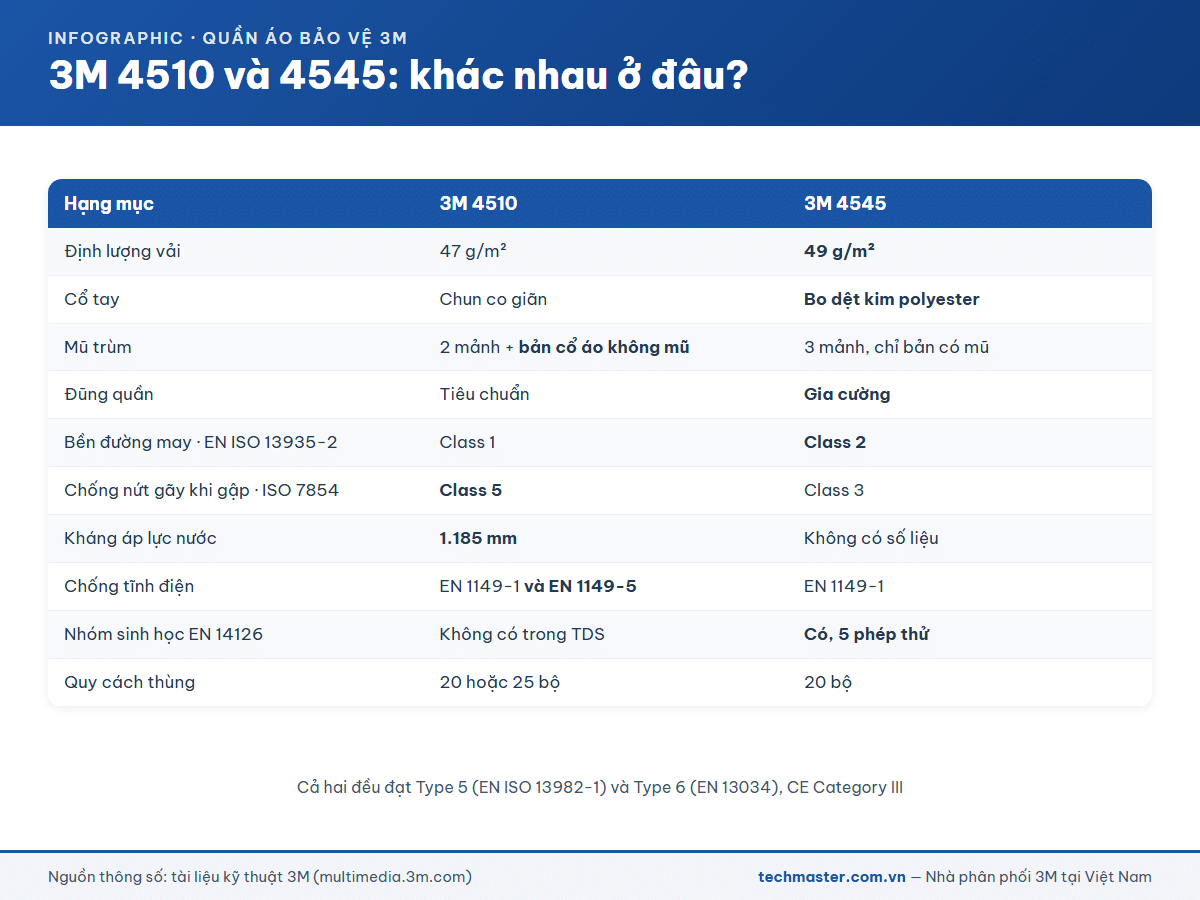 INFOGRAPHIC · QUẦN ÁO BẢO VỆ 3M
3M 4510 và 4545: khác nhau ở đâu?

| Hạng mục | 3M 4510 | 3M 4545 |
|---|---|---|
| Định lượng vải | 47 g/m² | 49 g/m² |
| Cổ tay | Chun co giãn | Bo dệt kim polyester |
| Mũ trùm | 2 mảnh + bản cổ áo không mũ | 3 mảnh, chỉ bản có mũ |
| Đũng quần | Tiêu chuẩn | Gia cường |
| Bền đường may · EN ISO 13935-2 | Class 1 | Class 2 |
| Chống nứt gãy khi gập · ISO 7854 | Class 5 | Class 3 |
| Kháng áp lực nước | 1.185 mm | Không có số liệu |
| Chống tĩnh điện | EN 1149-1 và EN 1149-5 | EN 1149-1 |
| Nhóm sinh học EN 14126 | Không có trong TDS | Có, 5 phép thử |
| Quy cách thùng | 20 hoặc 25 bộ | 20 bộ |

Cả hai đều đạt Type 5 (EN ISO 13982-1) và Type 6 (EN 13034), CE Category III

Nguồn thông số: tài liệu kỹ thuật 3M (multimedia.3m.com)

techmaster.com.vn — Nhà phân phối 3M tại Việt Nam