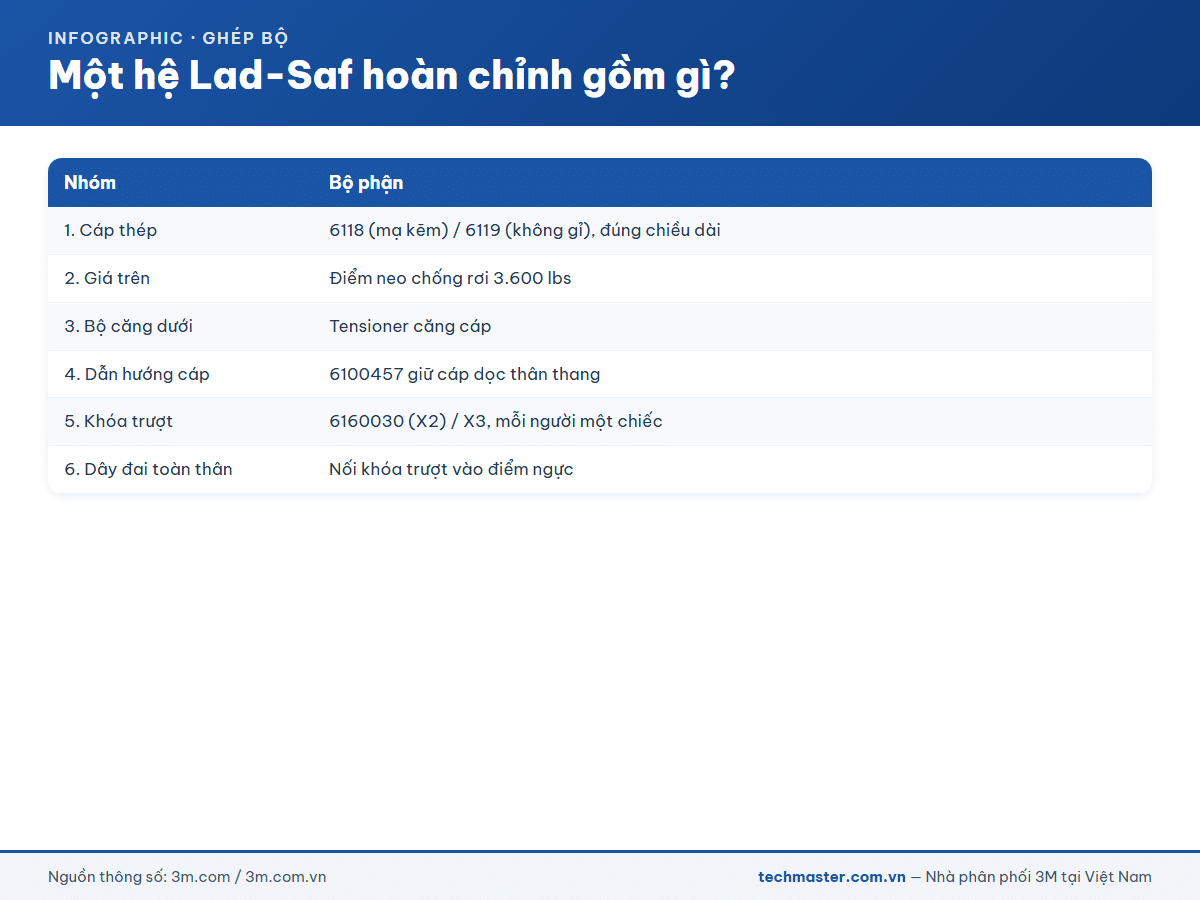 INFOGRAPHIC · GHÉP BỘ

Một hệ Lad-Saf hoàn chỉnh gồm gì?

| Nhóm | Bộ phận |
|---|---|
| 1. Cáp thép | 6118 (mạ kẽm) / 6119 (không gỉ), đúng chiều dài |
| 2. Giá trên | Điểm neo chống rơi 3.600 lbs |
| 3. Bộ căng dưới | Tensioner căng cáp |
| 4. Dẫn hướng cáp | 6100457 giữ cáp dọc thân thang |
| 5. Khóa trượt | 6160030 (X2) / X3, mỗi người một chiếc |
| 6. Dây đai toàn thân | Nối khóa trượt vào điểm ngực |

Nguồn thông số: 3m.com / 3m.com.vn

techmaster.com.vn — Nhà phân phối 3M tại Việt Nam