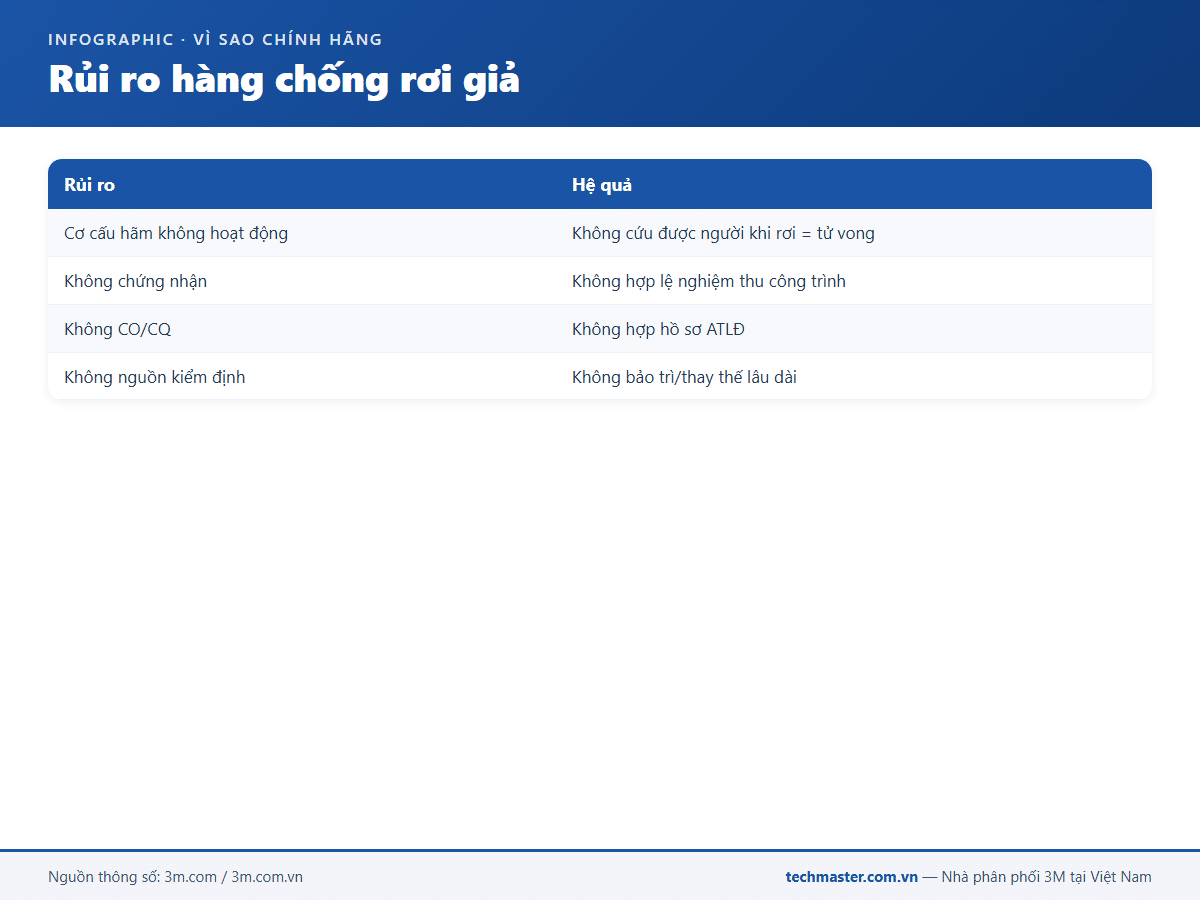 INFOGRAPHIC · VÌ SAO CHÍNH HÃNG

Rủi ro hàng chống rơi giả

| Rủi ro | Hệ quả |
|---|---|
| Cơ cấu hãm không hoạt động | Không cứu được người khi rơi = tử vong |
| Không chứng nhận | Không hợp lệ nghiệm thu công trình |
| Không CO/CQ | Không hợp hồ sơ ATLĐ |
| Không nguồn kiểm định | Không bảo trì/thay thế lâu dài |

Nguồn thông số: 3m.com / 3m.com.vn

techmaster.com.vn — Nhà phân phối 3M tại Việt Nam