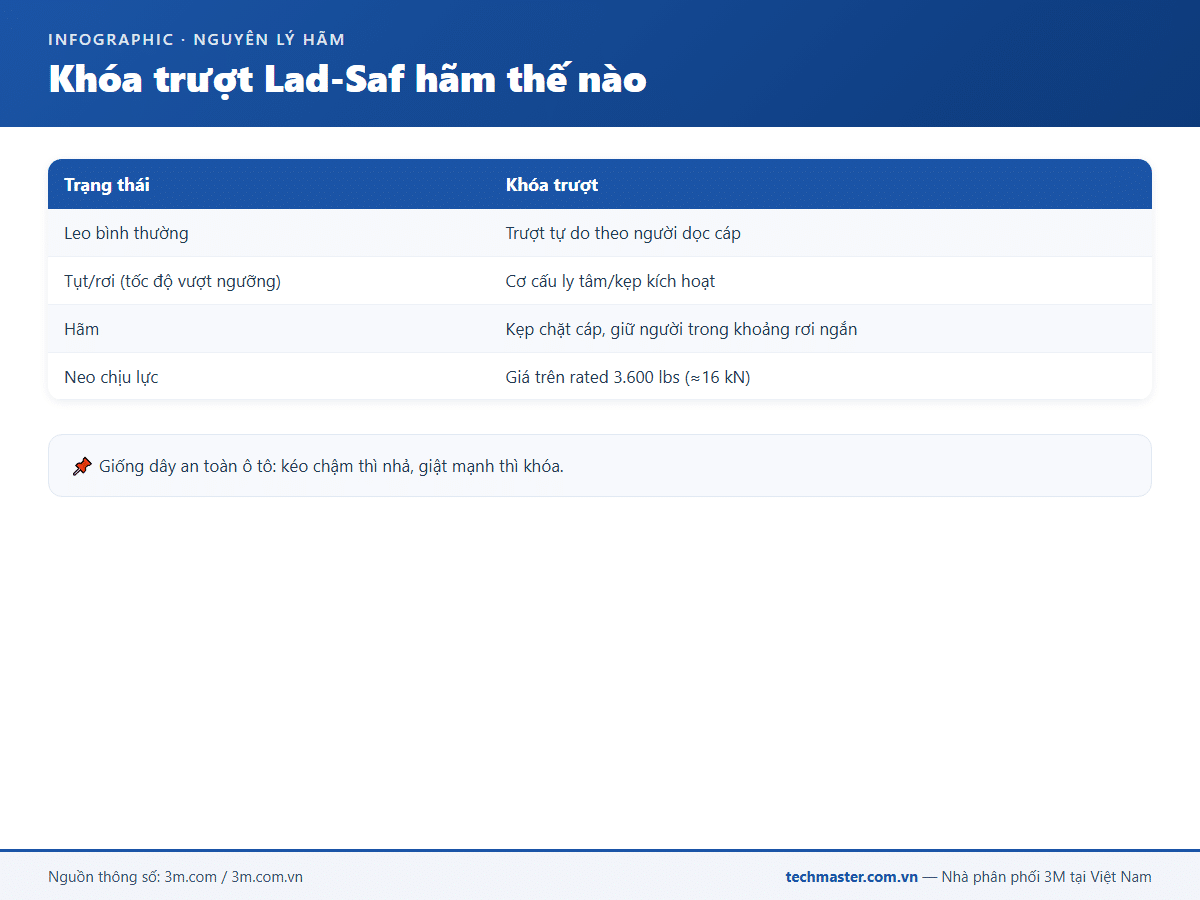 INFOGRAPHIC · NGUYÊN LÝ HÃM

Khóa trượt Lad-Saf hãm thế nào

| Trạng thái | Khóa trượt |
|---|---|
| Leo bình thường | Trượt tự do theo người dọc cáp |
| Tụt/rơi (tốc độ vượt ngưỡng) | Cơ cấu ly tâm/kẹp kích hoạt |
| Hãm | Kẹp chặt cáp, giữ người trong khoảng rơi ngắn |
| Neo chịu lực | Giá trên rated 3.600 lbs (≈16 kN) |

📌 Giống dây an toàn ô tô: kéo chậm thì nhả, giật mạnh thì khóa.

Nguồn thông số: 3m.com / 3m.com.vn

techmaster.com.vn — Nhà phân phối 3M tại Việt Nam