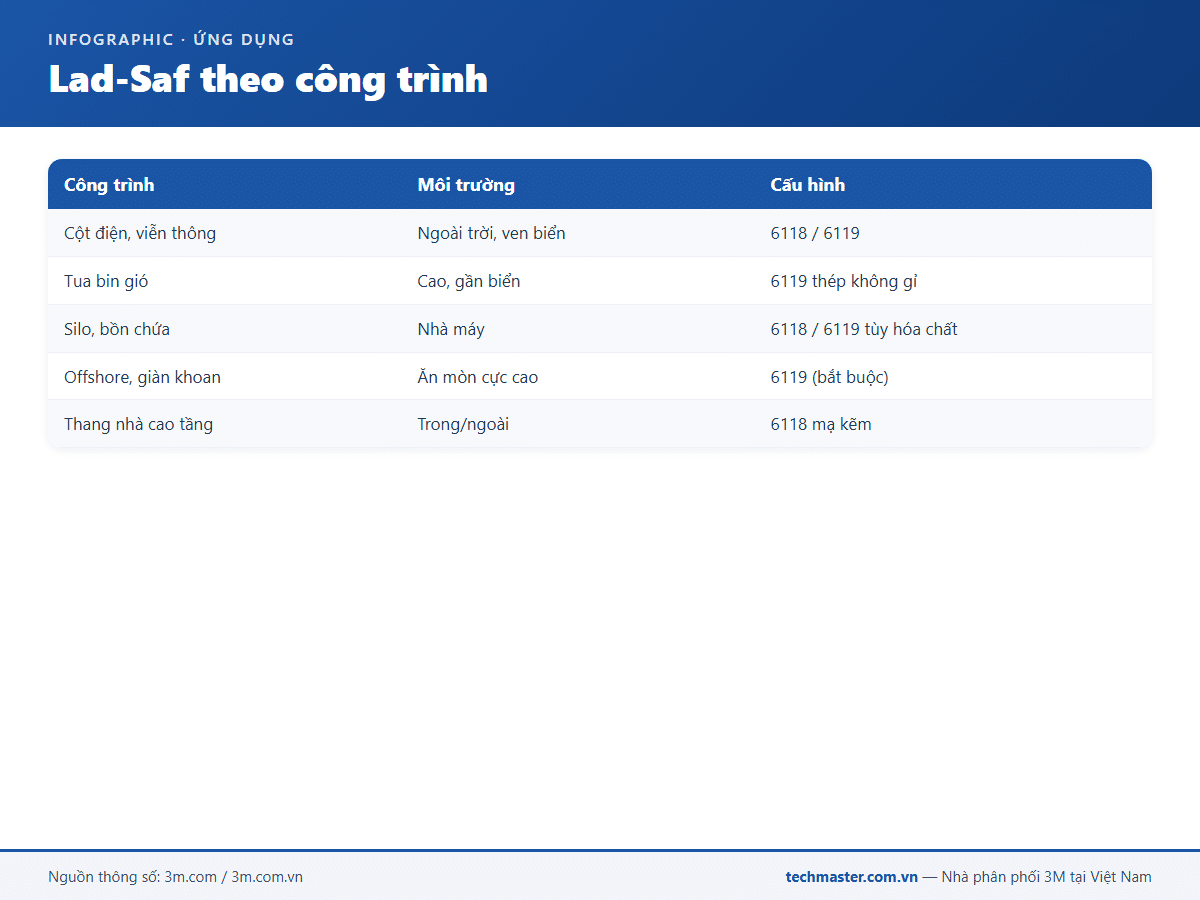 INFOGRAPHIC · ỨNG DỤNG

Lad-Saf theo công trình

| Công trình | Môi trường | Cấu hình |
|---|---|---|
| Cột điện, viễn thông | Ngoài trời, ven biển | 6118 / 6119 |
| Tua bin gió | Cao, gần biển | 6119 thép không gỉ |
| Silo, bồn chứa | Nhà máy | 6118 / 6119 tùy hóa chất |
| Offshore, giàn khoan | Ăn mòn cực cao | 6119 (bắt buộc) |
| Thang nhà cao tầng | Trong/ngoài | 6118 mạ kẽm |

Nguồn thông số: 3m.com / 3m.com.vn

techmaster.com.vn — Nhà phân phối 3M tại Việt Nam