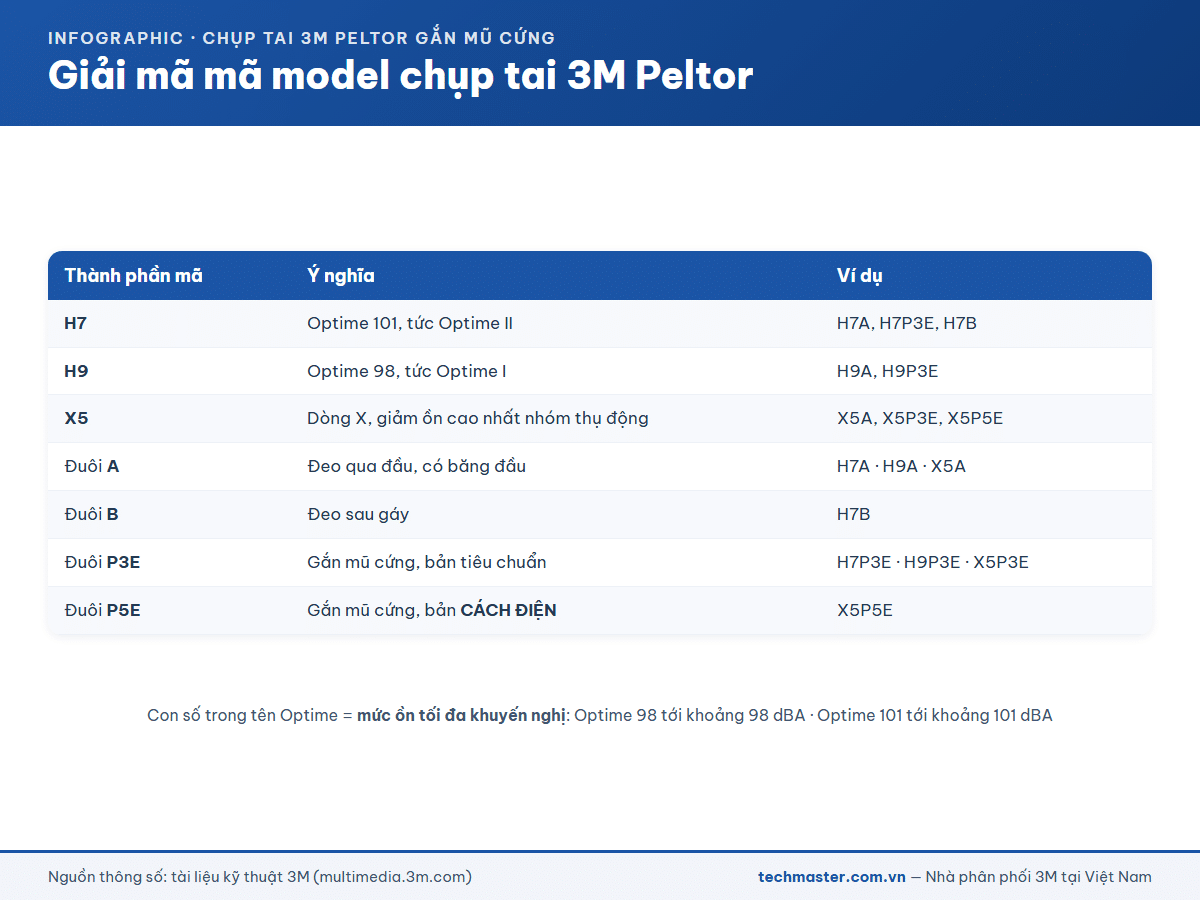 INFOGRAPHIC · CHỤP TAI 3M PELTOR GẮN MŨ CỨNG

Giải mã mã model chụp tai 3M Peltor

| Thành phần mã | Ý nghĩa | Ví dụ |
|---|---|---|
| H7 | Optime 101, tức Optime II | H7A, H7P3E, H7B |
| H9 | Optime 98, tức Optime I | H9A, H9P3E |
| X5 | Dòng X, giảm ồn cao nhất nhóm thụ động | X5A, X5P3E, X5P5E |
| Đuôi A | Đeo qua đầu, có băng đầu | H7A · H9A · X5A |
| Đuôi B | Đeo sau gáy | H7B |
| Đuôi P3E | Gắn mũ cứng, bản tiêu chuẩn | H7P3E · H9P3E · X5P3E |
| Đuôi P5E | Gắn mũ cứng, bản CÁCH ĐIỆN | X5P5E |

Con số trong tên Optime = mức ồn tối đa khuyến nghị: Optime 98 tới khoảng 98 dBA · Optime 101 tới khoảng 101 dBA

Nguồn thông số: tài liệu kỹ thuật 3M (multimedia.3m.com)

techmaster.com.vn — Nhà phân phối 3M tại Việt Nam