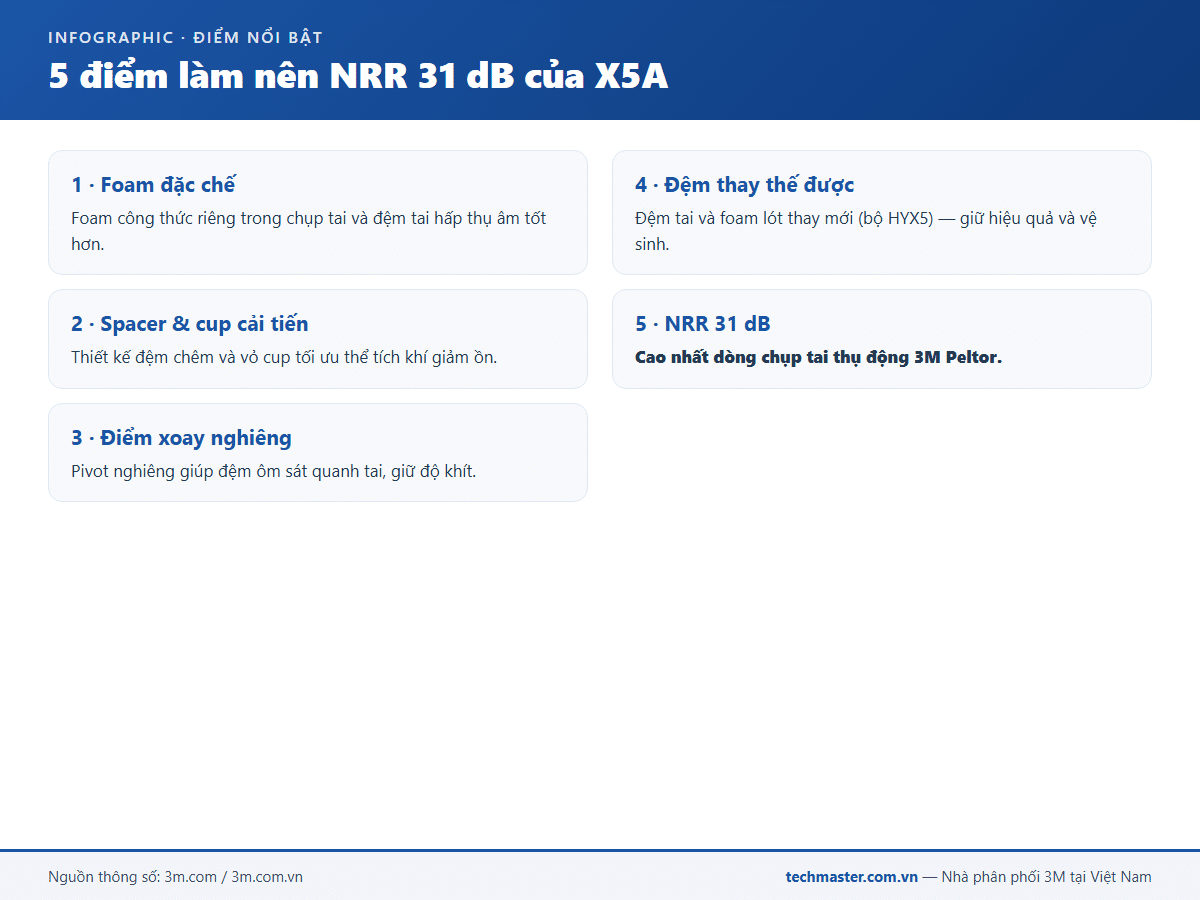 INFOGRAPHIC · ĐIỂM NỔI BẬT

5 điểm làm nên NRR 31 dB của X5A

1 · Foam đặc chế

Foam công thức riêng trong chụp tai và đệm tai hấp thụ âm tốt hơn.

2 · Spacer & cup cải tiến

Thiết kế đệm chêm và vỏ cup tối ưu thể tích khí giảm ồn.

3 · Điểm xoay nghiêng

Pivot nghiêng giúp đệm ôm sát quanh tai, giữ độ khít.

4 · Đệm thay thế được

Đệm tai và foam lót thay mới (bộ HYX5) — giữ hiệu quả và vệ sinh.

5 · NRR 31 dB

Cao nhất dòng chụp tai thụ động 3M Peltor.

Nguồn thông số: 3m.com / 3m.com.vn

techmaster.com.vn — Nhà phân phối 3M tại Việt Nam