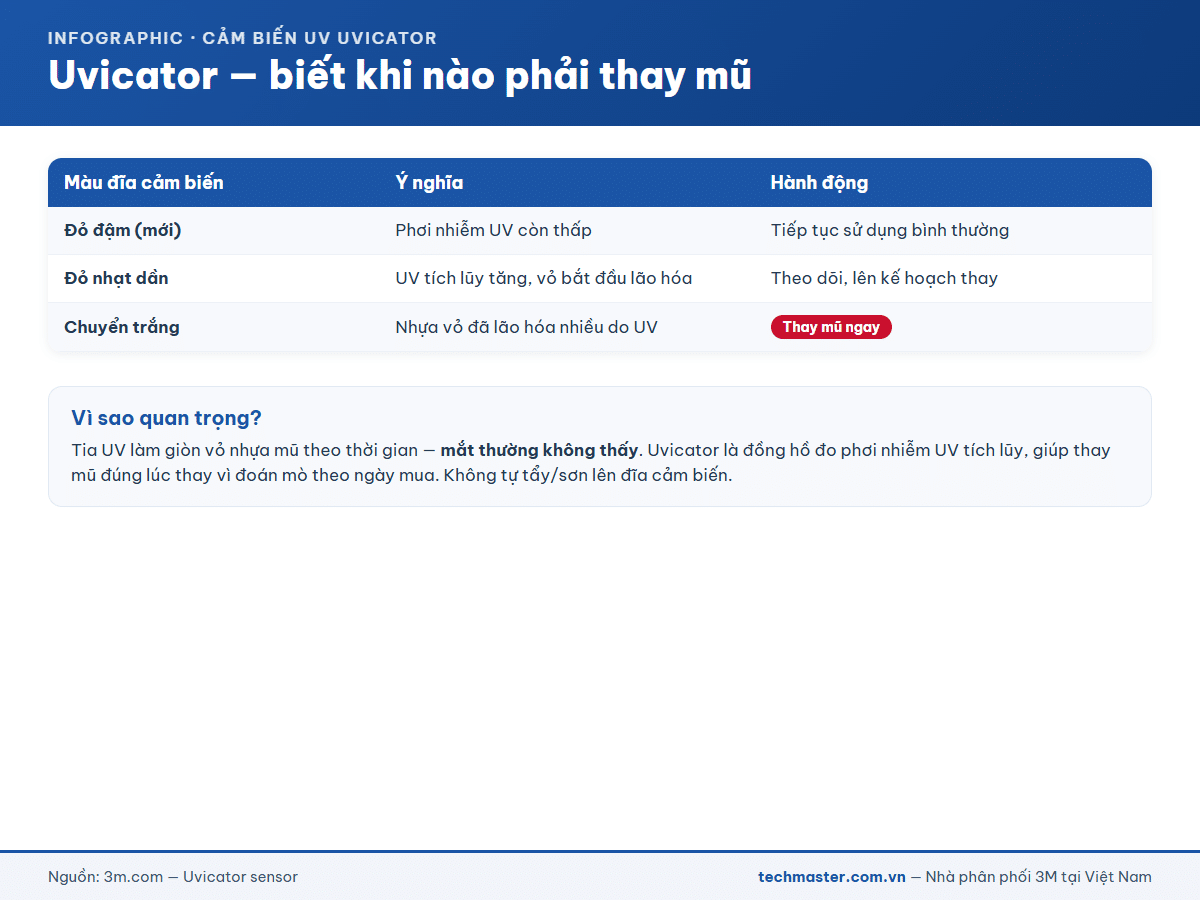 INFOGRAPHIC · CẢM BIẾN UV UVICATOR

Uvicator — biết khi nào phải thay mũ

| Màu đĩa cảm biến | Ý nghĩa | Hành động |
|---|---|---|
| Đỏ đậm (mới) | Phơi nhiễm UV còn thấp | Tiếp tục sử dụng bình thường |
| Đỏ nhạt dần | UV tích lũy tăng, vỏ bắt đầu lão hóa | Theo dõi, lên kế hoạch thay |
| Chuyển trắng | Nhựa vỏ đã lão hóa nhiều do UV | Thay mũ ngay |

Vì sao quan trọng?

Tia UV làm giòn vỏ nhựa mũ theo thời gian — mắt thường không thấy. Uvicator là đồng hồ đo phơi nhiễm UV tích lũy, giúp thay mũ đúng lúc thay vì đoán mò theo ngày mua. Không tự tẩy/sơn lên đĩa cảm biến.

Nguồn: 3m.com — Uvicator sensor

techmaster.com.vn — Nhà phân phối 3M tại Việt Nam