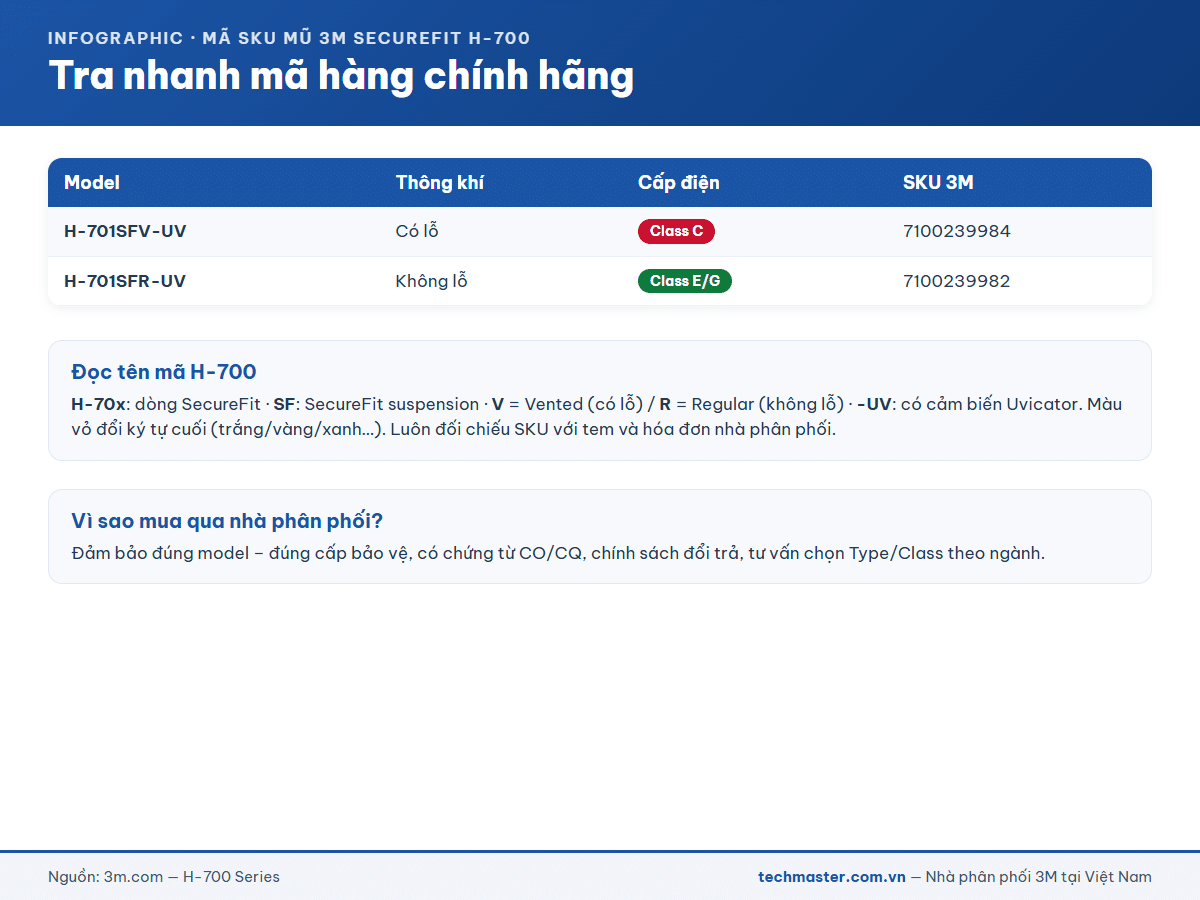 INFOGRAPHIC · MÃ SKU MŨ 3M SECUREFIT H-700

Tra nhanh mã hàng chính hãng

| Model | Thông khí | Cấp điện | SKU 3M |
|---|---|---|---|
| H-701SFV-UV | Có lỗ | Class C | 7100239984 |
| H-701SFR-UV | Không lỗ | Class E/G | 7100239982 |

Đọc tên mã H-700

H-70x: dòng SecureFit · SF: SecureFit suspension · V = Vented (có lỗ) / R = Regular (không lỗ) · -UV: có cảm biến Uvicator. Màu vỏ đổi ký tự cuối (trắng/vàng/xanh...). Luôn đối chiếu SKU với tem và hóa đơn nhà phân phối.

Vì sao mua qua nhà phân phối?

Đảm bảo đúng model – đúng cấp bảo vệ, có chứng từ CO/CQ, chính sách đổi trả, tư vấn chọn Type/Class theo ngành.

Nguồn: 3m.com — H-700 Series

techmaster.com.vn — Nhà phân phối 3M tại Việt Nam