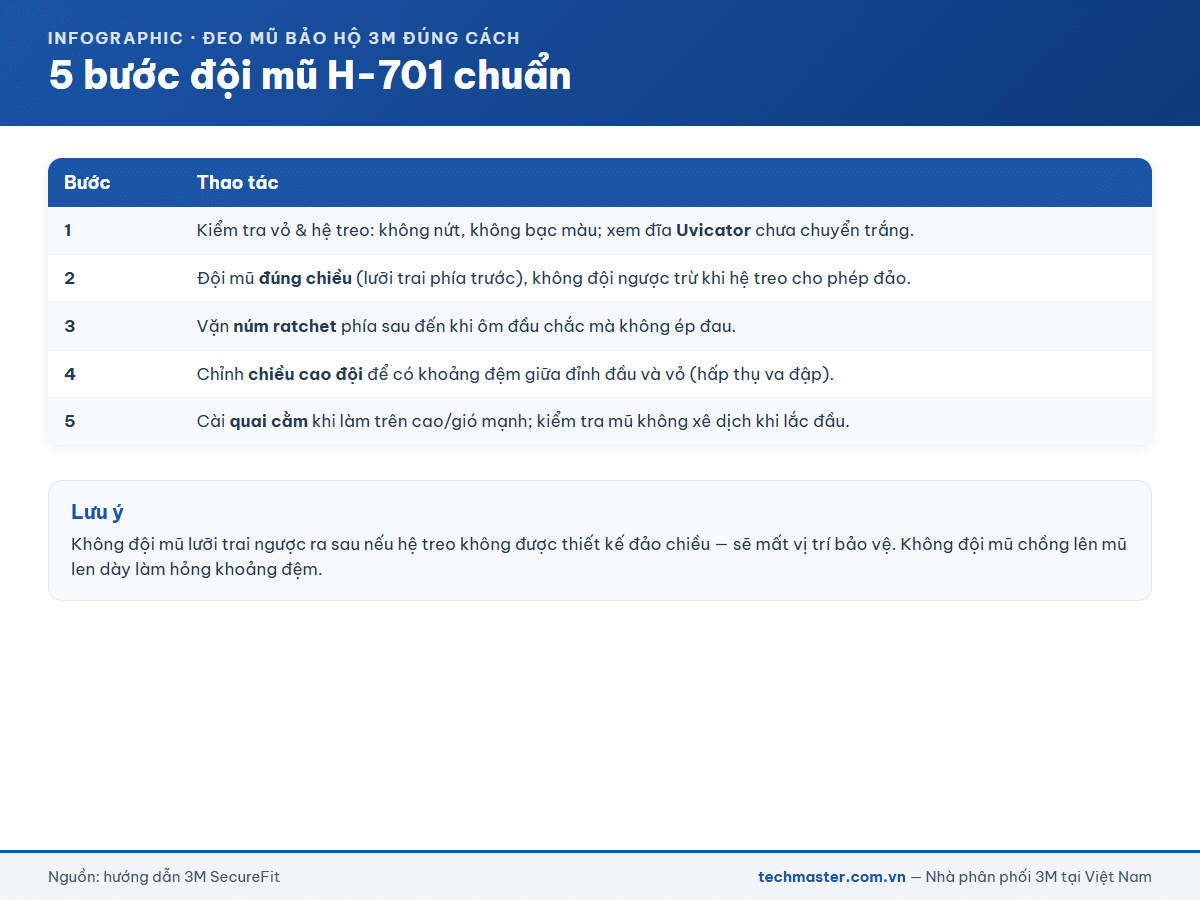 INFOGRAPHIC · ĐEO MŨ BẢO HỘ 3M ĐÚNG CÁCH
5 bước đội mũ H-701 chuẩn

| Bước | Thao tác |
|---|---|
| 1 | Kiểm tra vỏ & hệ treo: không nứt, không bạc màu; xem đĩa Uvicator chưa chuyển trắng. |
| 2 | Đội mũ đúng chiều (lưỡi trai phía trước), không đội ngược trừ khi hệ treo cho phép đảo. |
| 3 | Vặn núm ratchet phía sau đến khi ôm đầu chắc mà không ép đau. |
| 4 | Chỉnh chiều cao đội để có khoảng đệm giữa đỉnh đầu và vỏ (hấp thụ va đập). |
| 5 | Cài quai cằm khi làm trên cao/gió mạnh; kiểm tra mũ không xê dịch khi lắc đầu. |

Lưu ý
Không đội mũ lưỡi trai ngược ra sau nếu hệ treo không được thiết kế đảo chiều — sẽ mất vị trí bảo vệ. Không đội mũ chồng lên mũ len dày làm hỏng khoảng đệm.

Nguồn: hướng dẫn 3M SecureFit
techmaster.com.vn — Nhà phân phối 3M tại Việt Nam