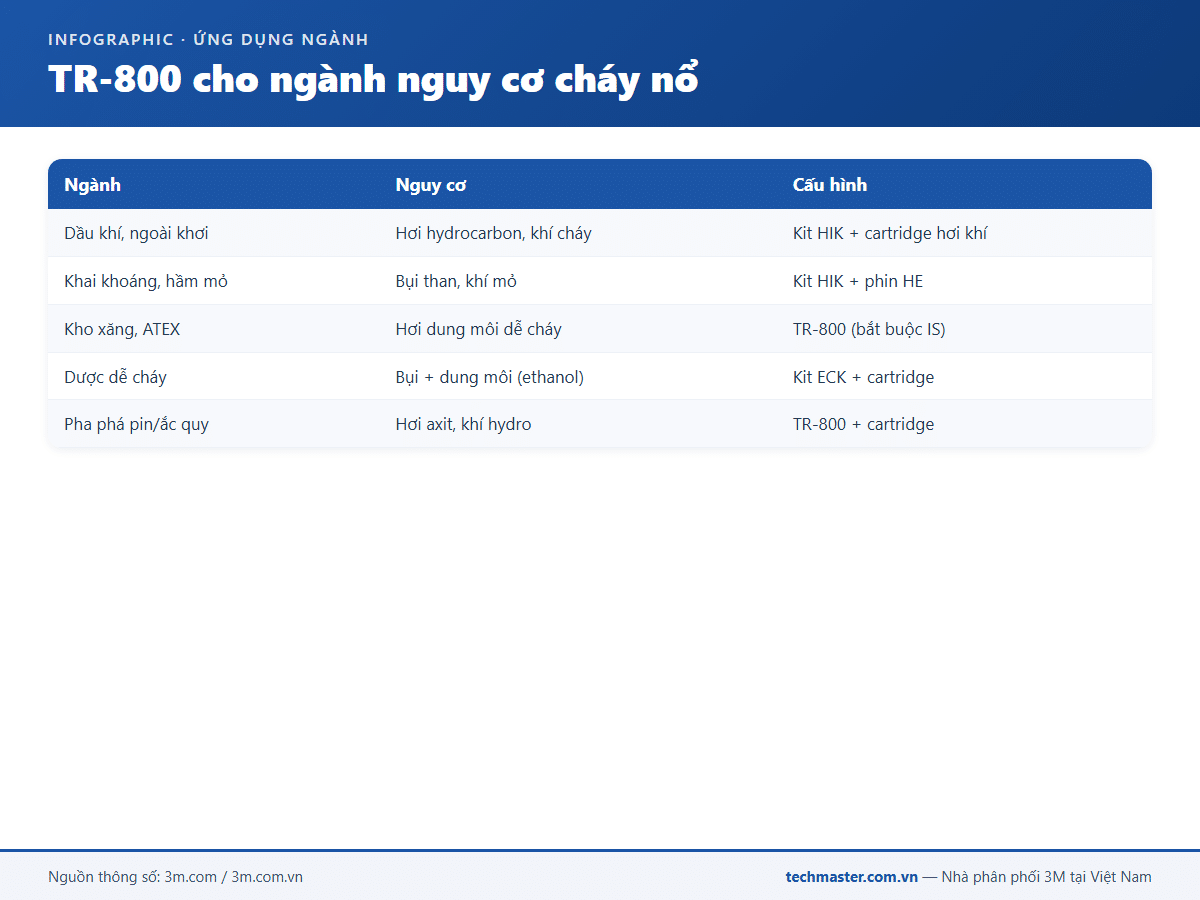 INFOGRAPHIC · ỨNG DỤNG NGÀNH

TR-800 cho ngành nguy cơ cháy nổ

| Ngành | Nguy cơ | Cấu hình |
|---|---|---|
| Dầu khí, ngoài khơi | Hơi hydrocarbon, khí cháy | Kit HIK + cartridge hơi khí |
| Khai khoáng, hầm mỏ | Bụi than, khí mỏ | Kit HIK + phin HE |
| Kho xăng, ATEX | Hơi dung môi dễ cháy | TR-800 (bắt buộc IS) |
| Dược dễ cháy | Bụi + dung môi (ethanol) | Kit ECK + cartridge |
| Pha phá pin/ắc quy | Hơi axit, khí hydro | TR-800 + cartridge |

Nguồn thông số: 3m.com / 3m.com.vn

techmaster.com.vn — Nhà phân phối 3M tại Việt Nam