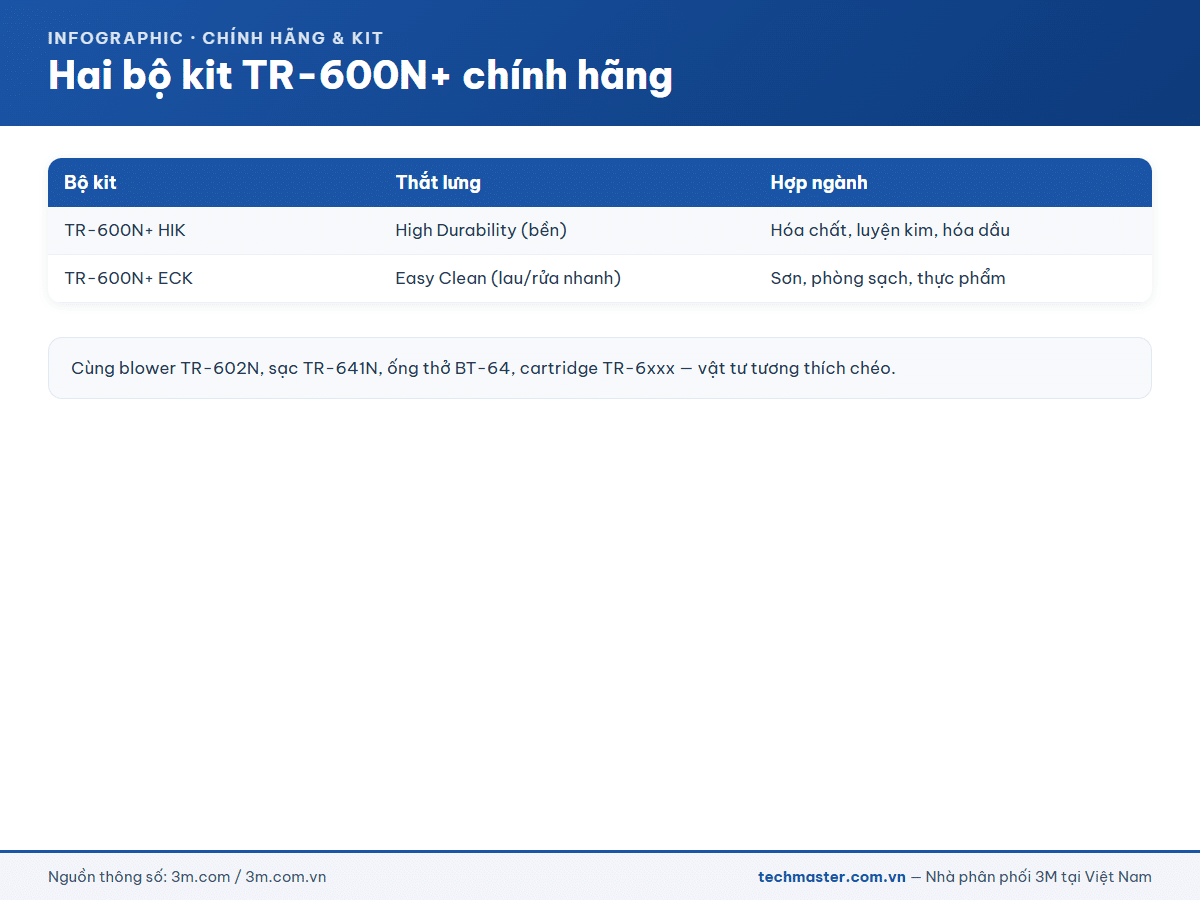 INFOGRAPHIC · CHÍNH HÃNG & KIT

Hai bộ kit TR-600N+ chính hãng

| Bộ kit | Thắt lưng | Hợp ngành |
|---|---|---|
| TR-600N+ HIK | High Durability (bền) | Hóa chất, luyện kim, hóa dầu |
| TR-600N+ ECK | Easy Clean (lau/rửa nhanh) | Sơn, phòng sạch, thực phẩm |

Cùng blower TR-602N, sạc TR-641N, ống thở BT-64, cartridge TR-6xxx — vật tư tương thích chéo.

Nguồn thông số: 3m.com / 3m.com.vn

techmaster.com.vn — Nhà phân phối 3M tại Việt Nam