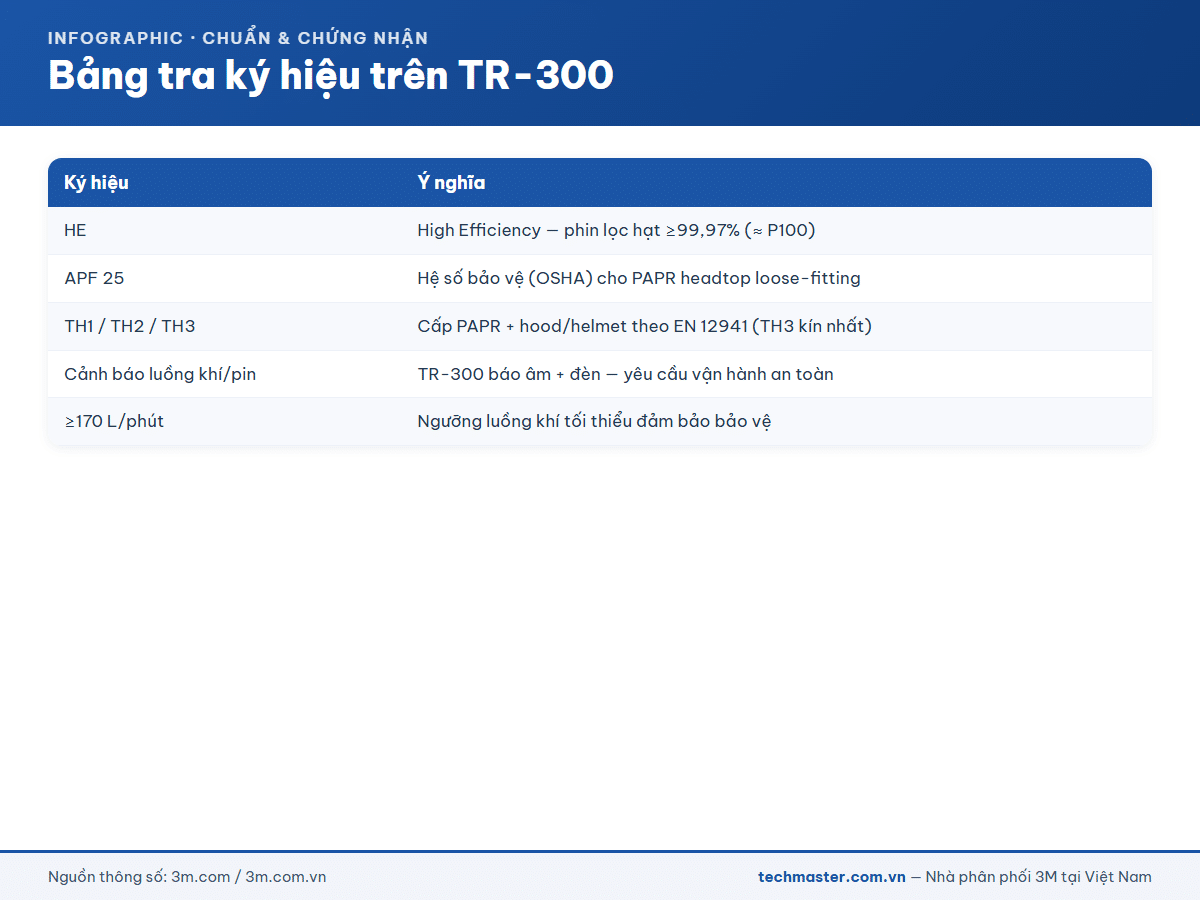 INFOGRAPHIC · CHUẨN & CHỨNG NHẬN

Bảng tra ký hiệu trên TR-300

| Ký hiệu | Ý nghĩa |
|---|---|
| HE | High Efficiency — phin lọc hạt ≥99,97% (≈ P100) |
| APF 25 | Hệ số bảo vệ (OSHA) cho PAPR headtop loose-fitting |
| TH1 / TH2 / TH3 | Cấp PAPR + hood/helmet theo EN 12941 (TH3 kín nhất) |
| Cảnh báo luồng khí/pin | TR-300 báo âm + đèn — yêu cầu vận hành an toàn |
| ≥170 L/phút | Ngưỡng luồng khí tối thiểu đảm bảo bảo vệ |

Nguồn thông số: 3m.com / 3m.com.vn

techmaster.com.vn — Nhà phân phối 3M tại Việt Nam