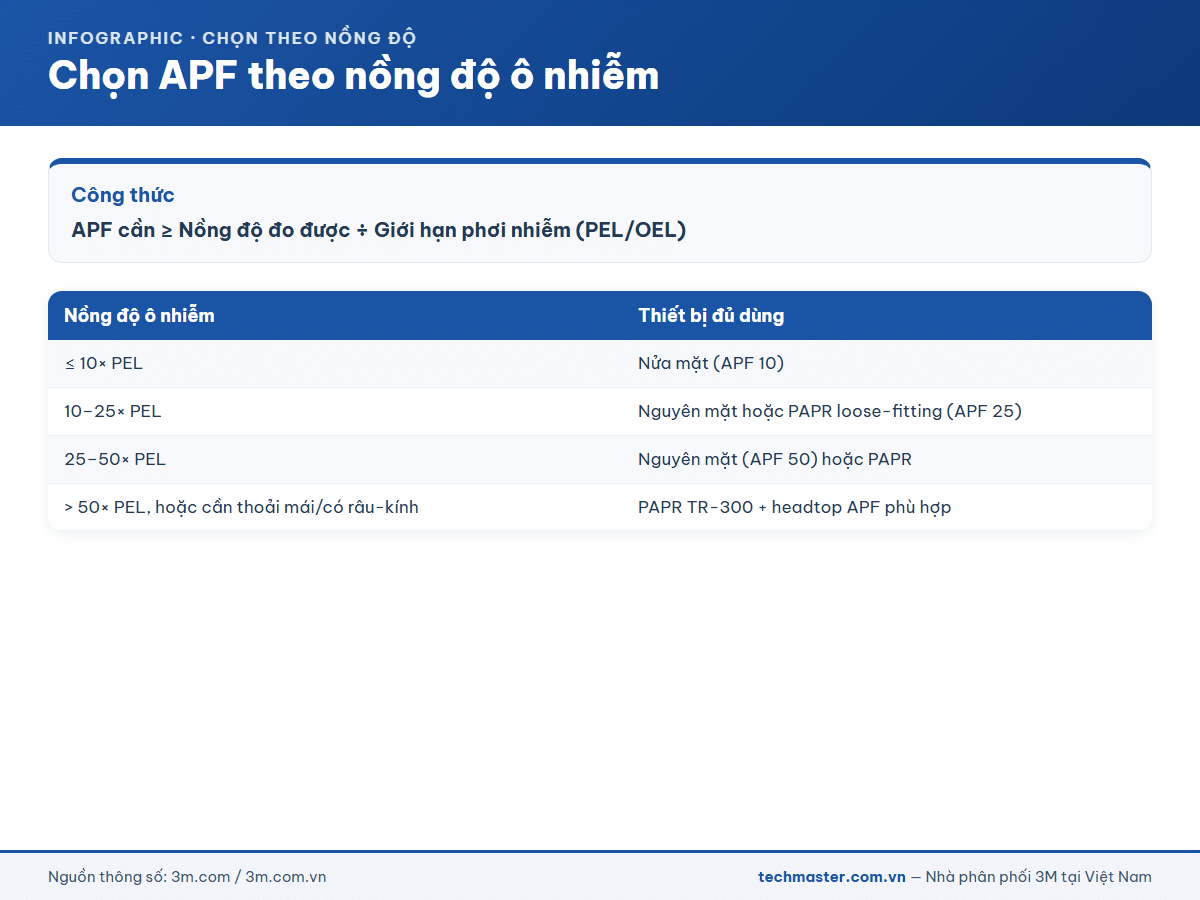 INFOGRAPHIC · CHỌN THEO NỒNG ĐỘ
Chọn APF theo nồng độ ô nhiễm

Công thức
APF cần ≥ Nồng độ đo được ÷ Giới hạn phơi nhiễm (PEL/OEL)

| Nồng độ ô nhiễm | Thiết bị đủ dùng |
|---|---|
| ≤ 10× PEL | Nửa mặt (APF 10) |
| 10–25× PEL | Nguyên mặt hoặc PAPR loose-fitting (APF 25) |
| 25–50× PEL | Nguyên mặt (APF 50) hoặc PAPR |
| > 50× PEL, hoặc cần thoải mái/có râu-kính | PAPR TR-300 + headtop APF phù hợp |

Nguồn thông số: 3m.com / 3m.com.vn
techmaster.com.vn — Nhà phân phối 3M tại Việt Nam