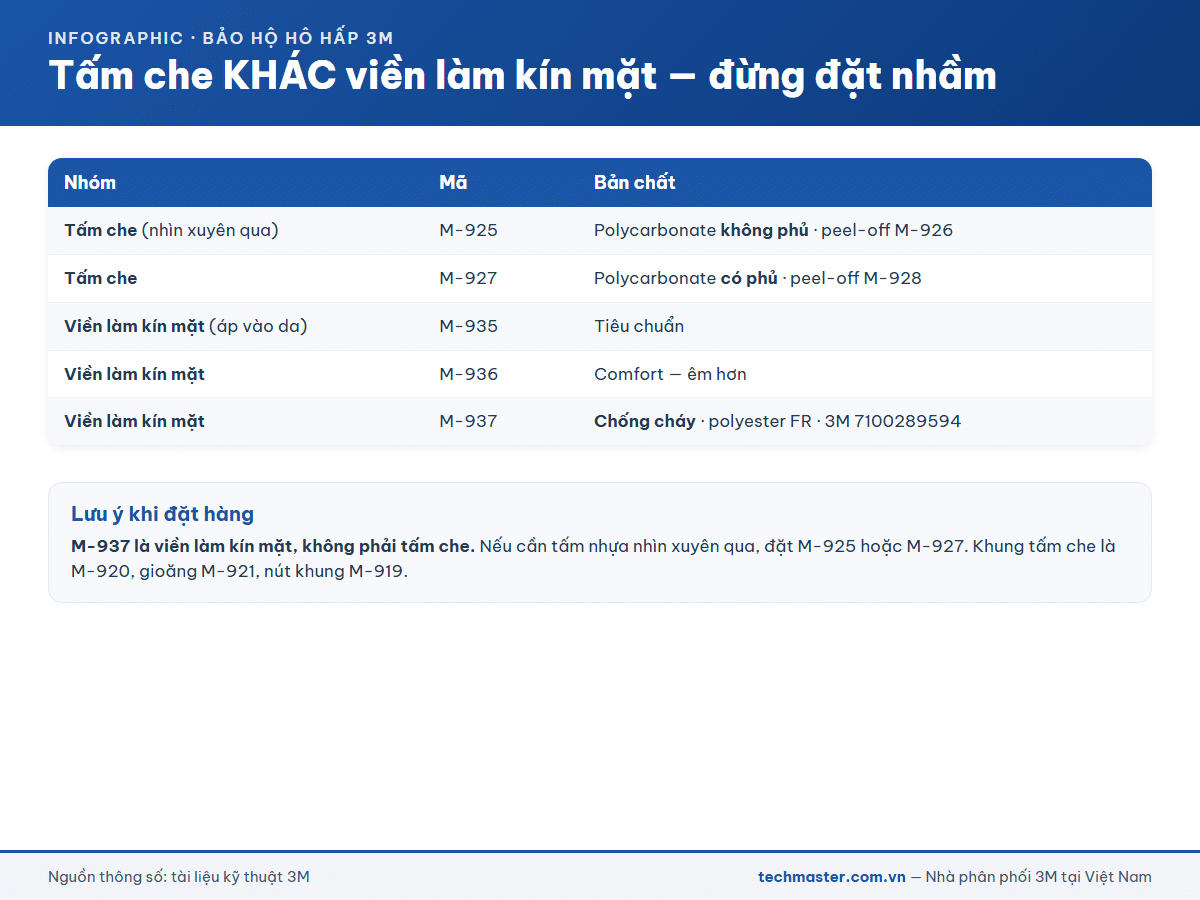 INFOGRAPHIC · BẢO HỘ HÔ HẤP 3M
Tấm che KHÁC viền làm kín mặt — đừng đặt nhầm

| Nhóm | Mã | Bản chất |
|---|---|---|
| Tấm che (nhìn xuyên qua) | M-925 | Polycarbonate không phủ · peel-off M-926 |
| Tấm che | M-927 | Polycarbonate có phủ · peel-off M-928 |
| Viền làm kín mặt (áp vào da) | M-935 | Tiêu chuẩn |
| Viền làm kín mặt | M-936 | Comfort — êm hơn |
| Viền làm kín mặt | M-937 | Chống cháy · polyester FR · 3M 7100289594 |

Lưu ý khi đặt hàng
M-937 là viền làm kín mặt, không phải tấm che. Nếu cần tấm nhựa nhìn xuyên qua, đặt M-925 hoặc M-927. Khung tấm che là M-920, gioăng M-921, nút khung M-919.

Nguồn thông số: tài liệu kỹ thuật 3M
techmaster.com.vn — Nhà phân phối 3M tại Việt Nam