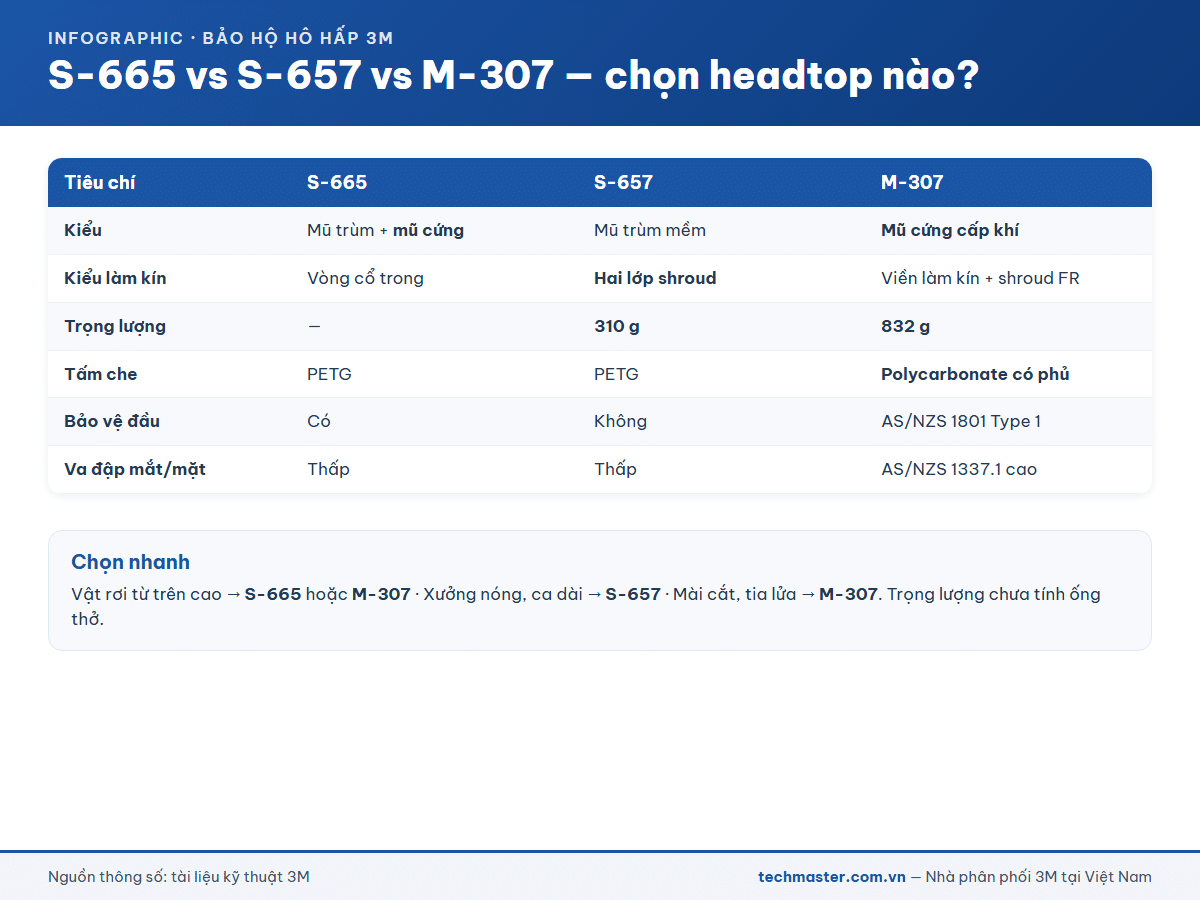 INFOGRAPHIC · BẢO HỘ HÔ HẤP 3M

S-665 vs S-657 vs M-307 — chọn headtop nào?

| Tiêu chí | S-665 | S-657 | M-307 |
|---|---|---|---|
| Kiểu | Mũ trùm + mũ cứng | Mũ trùm mềm | Mũ cứng cấp khí |
| Kiểu làm kín | Vòng cổ trong | Hai lớp shroud | Viền làm kín + shroud FR |
| Trọng lượng | — | 310 g | 832 g |
| Tấm che | PETG | PETG | Polycarbonate có phủ |
| Bảo vệ đầu | Có | Không | AS/NZS 1801 Type 1 |
| Va đập mắt/mặt | Thấp | Thấp | AS/NZS 1337.1 cao |

Chọn nhanh

Vật rơi từ trên cao → S-665 hoặc M-307 · Xưởng nóng, ca dài → S-657 · Mài cắt, tia lửa → M-307. Trọng lượng chưa tính ống thở.

Nguồn thông số: tài liệu kỹ thuật 3M

techmaster.com.vn — Nhà phân phối 3M tại Việt Nam