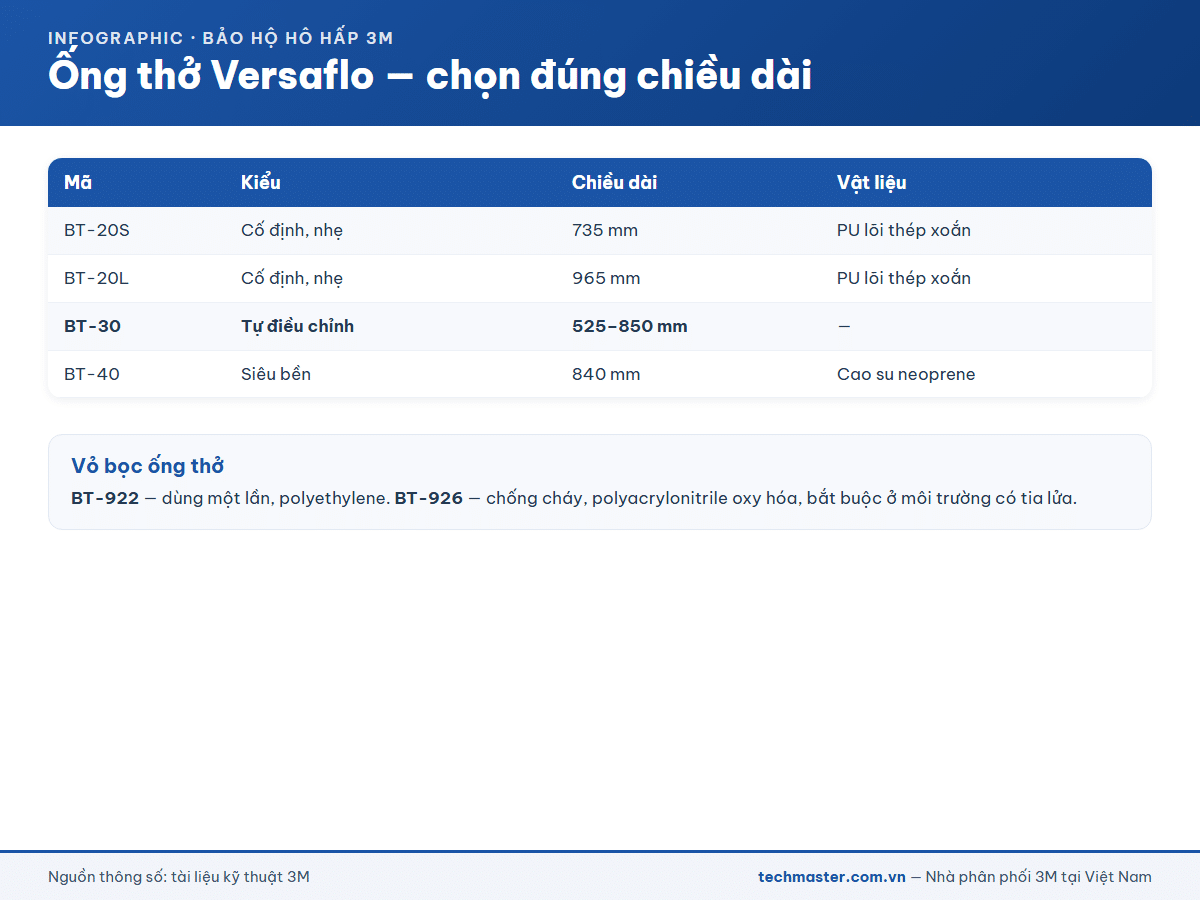 INFOGRAPHIC · BẢO HỘ HÔ HẤP 3M

Ống thở Versaflo — chọn đúng chiều dài

| Mã | Kiểu | Chiều dài | Vật liệu |
|---|---|---|---|
| BT-20S | Cố định, nhẹ | 735 mm | PU lõi thép xoắn |
| BT-20L | Cố định, nhẹ | 965 mm | PU lõi thép xoắn |
| BT-30 | Tự điều chỉnh | 525–850 mm | — |
| BT-40 | Siêu bền | 840 mm | Cao su neoprene |

Vỏ bọc ống thở

BT-922 — dùng một lần, polyethylene. BT-926 — chống cháy, polyacrylonitrile oxy hóa, bắt buộc ở môi trường có tia lửa.

Nguồn thông số: tài liệu kỹ thuật 3M

techmaster.com.vn — Nhà phân phối 3M tại Việt Nam