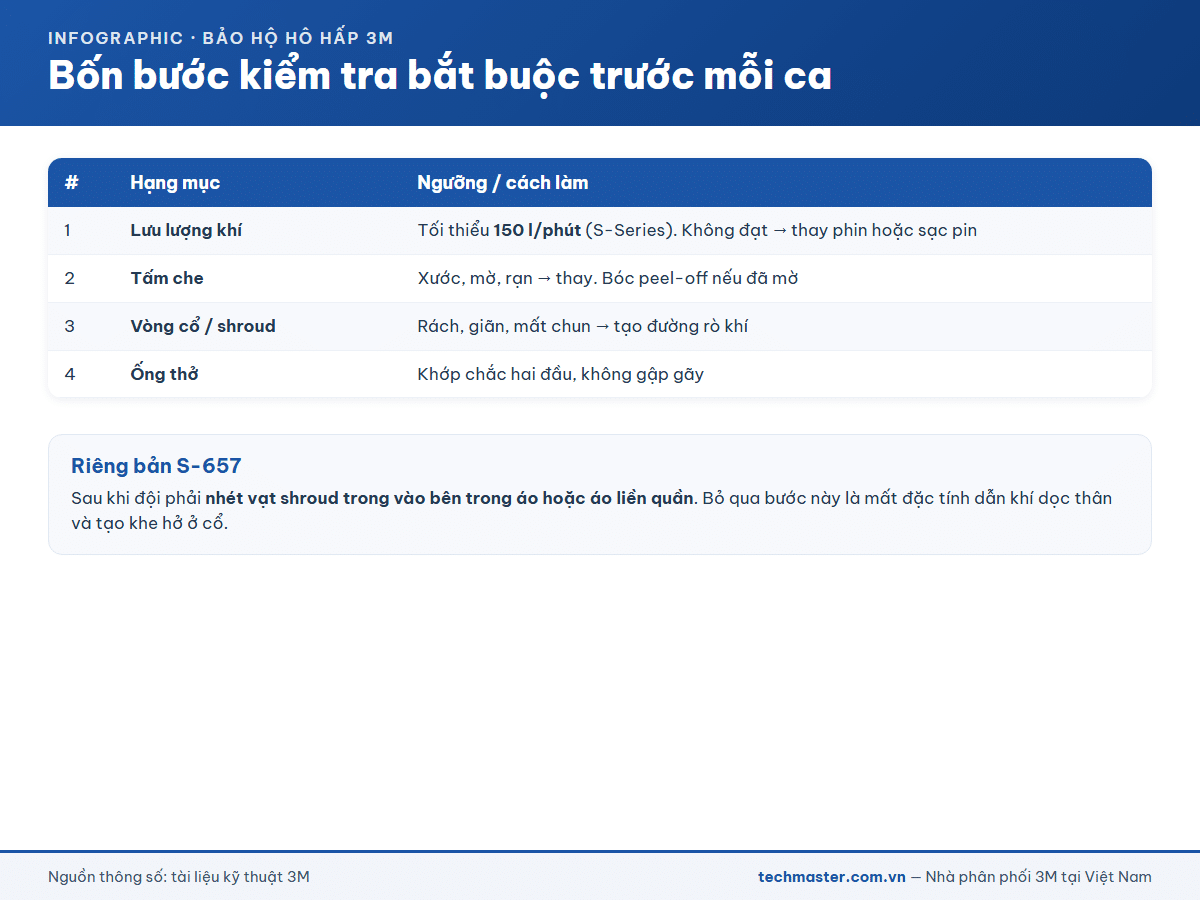 INFOGRAPHIC · BẢO HỘ HÔ HẤP 3M

Bốn bước kiểm tra bắt buộc trước mỗi ca

| # | Hạng mục | Ngưỡng / cách làm |
|---|---|---|
| 1 | Lưu lượng khí | Tối thiểu 150 l/phút (S-Series). Không đạt → thay phin hoặc sạc pin |
| 2 | Tấm che | Xước, mờ, rạn → thay. Bóc peel-off nếu đã mờ |
| 3 | Vòng cổ / shroud | Rách, giãn, mất chun → tạo đường rò khí |
| 4 | Ống thở | Khớp chắc hai đầu, không gập gãy |

Riêng bản S-657

Sau khi đội phải nhét vạt shroud trong vào bên trong áo hoặc áo liền quần. Bỏ qua bước này là mất đặc tính dẫn khí dọc thân và tạo khe hở ở cổ.

Nguồn thông số: tài liệu kỹ thuật 3M

techmaster.com.vn — Nhà phân phối 3M tại Việt Nam