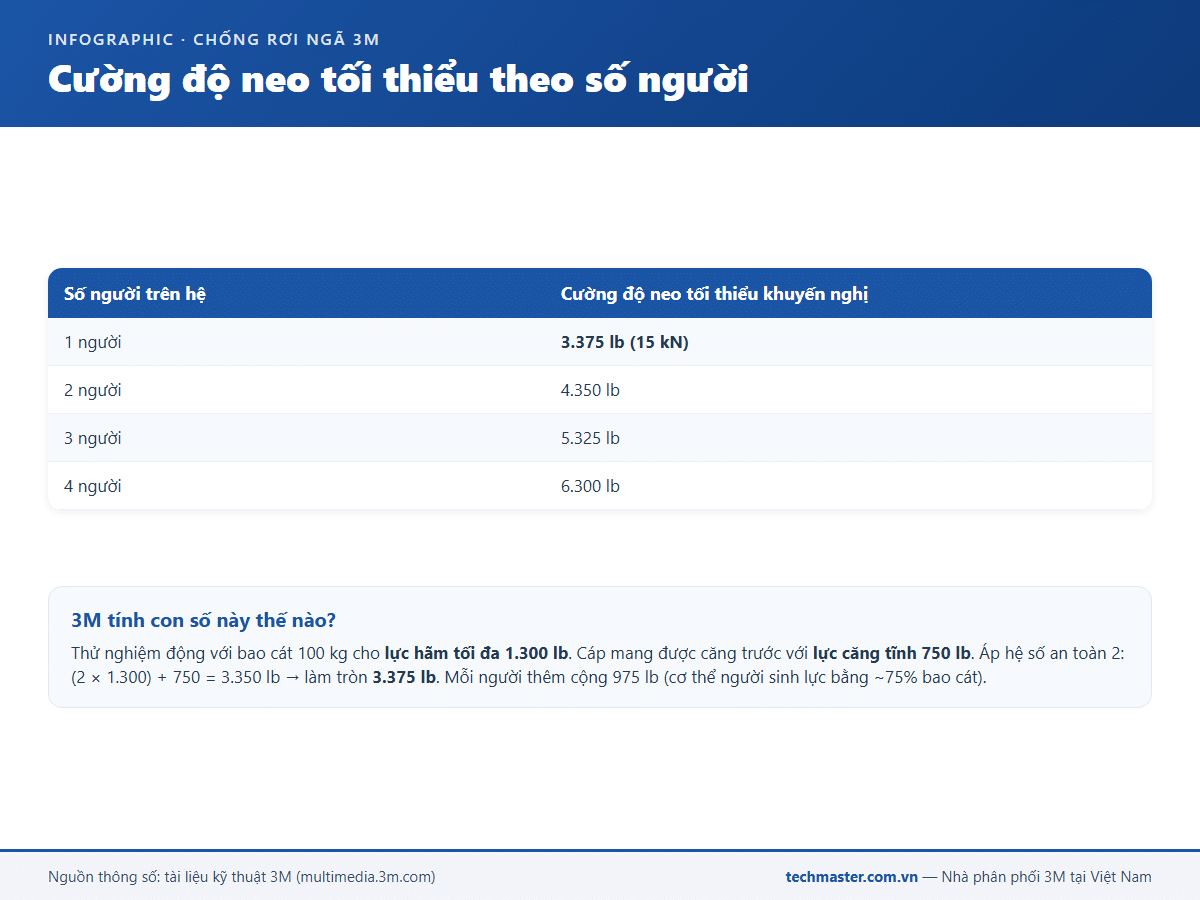 INFOGRAPHIC · CHỐNG RƠI NGÃ 3M

Cường độ neo tối thiểu theo số người

| Số người trên hệ | Cường độ neo tối thiểu khuyến nghị |
|---|---|
| 1 người | 3.375 lb (15 kN) |
| 2 người | 4.350 lb |
| 3 người | 5.325 lb |
| 4 người | 6.300 lb |

3M tính con số này thế nào?

Thử nghiệm động với bao cát 100 kg cho lực hãm tối đa 1.300 lb. Cáp mang được căng trước với lực căng tĩnh 750 lb. Áp hệ số an toàn 2: (2 × 1.300) + 750 = 3.350 lb → làm tròn 3.375 lb. Mỗi người thêm cộng 975 lb (cơ thể người sinh lực bằng ~75% bao cát).

Nguồn thông số: tài liệu kỹ thuật 3M (multimedia.3m.com)

techmaster.com.vn — Nhà phân phối 3M tại Việt Nam