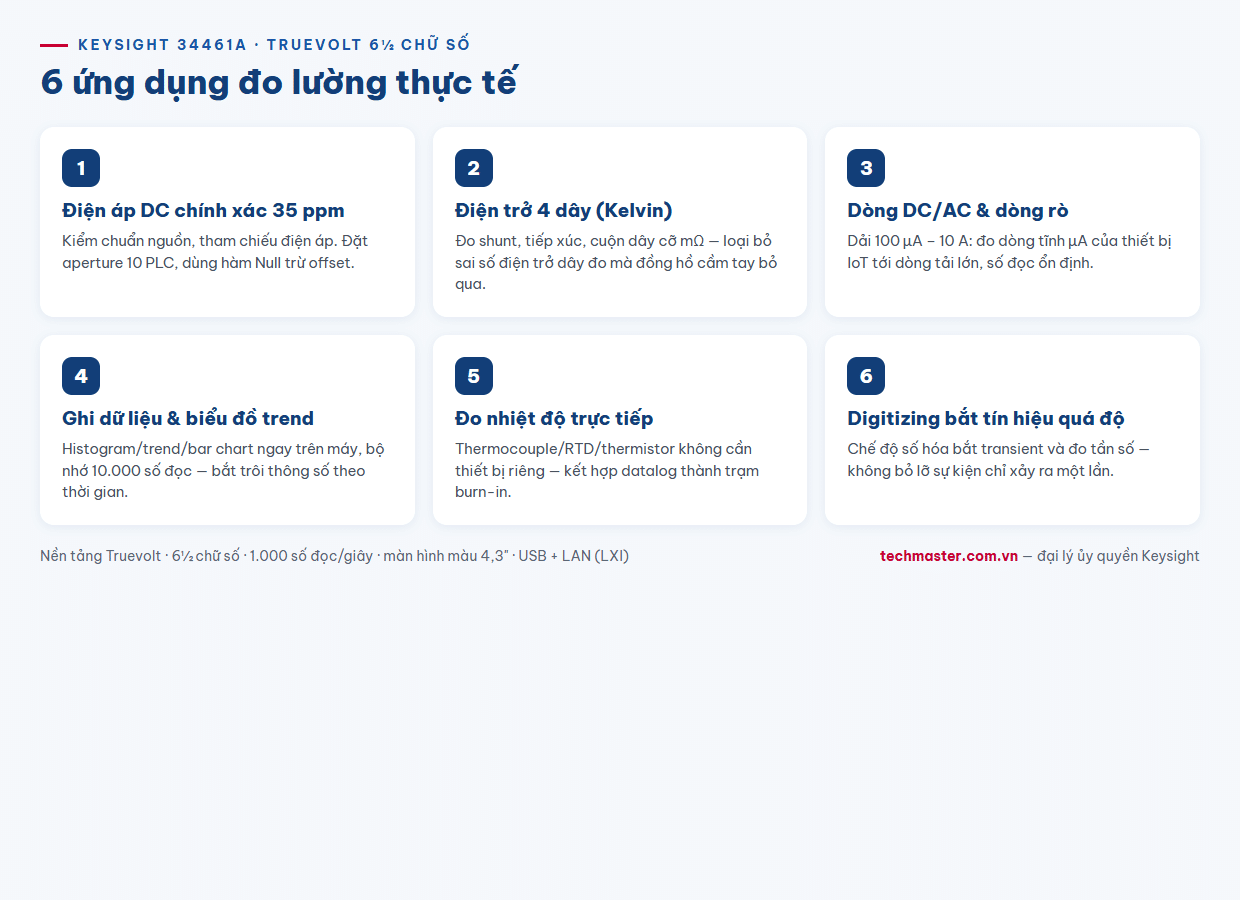 KEYSIGHT 34461A · TRUEVOLT 6½ CHỮ SỐ

6 ứng dụng đo lường thực tế

1

Điện áp DC chính xác 35 ppm

Kiểm chuẩn nguồn, tham chiếu điện áp. Đặt aperture 10 PLC, dùng hàm Null trừ offset.

2

Điện trở 4 dây (Kelvin)

Đo shunt, tiếp xúc, cuộn dây cỡ mΩ — loại bỏ sai số điện trở dây đo mà đồng hồ cầm tay bỏ qua.

3

Dòng DC/AC & dòng rò

Dải 100 µA – 10 A: đo dòng tĩnh µA của thiết bị IoT tới dòng tải lớn, số đọc ổn định.

4

Ghi dữ liệu & biểu đồ trend

Histogram/trend/bar chart ngay trên máy, bộ nhớ 10.000 số đọc — bắt trôi thông số theo thời gian.

5

Đo nhiệt độ trực tiếp

Thermocouple/RTD/thermistor không cần thiết bị riêng — kết hợp datalog thành trạm burn-in.

6

Digitizing bắt tín hiệu quá độ

Chế độ số hóa bắt transient và đo tần số — không bỏ lỡ sự kiện chỉ xảy ra một lần.

Nền tảng Truevolt · 6½ chữ số · 1.000 số đọc/giây · màn hình màu 4,3" · USB + LAN (LXI)

techmaster.com.vn — đại lý ủy quyền Keysight