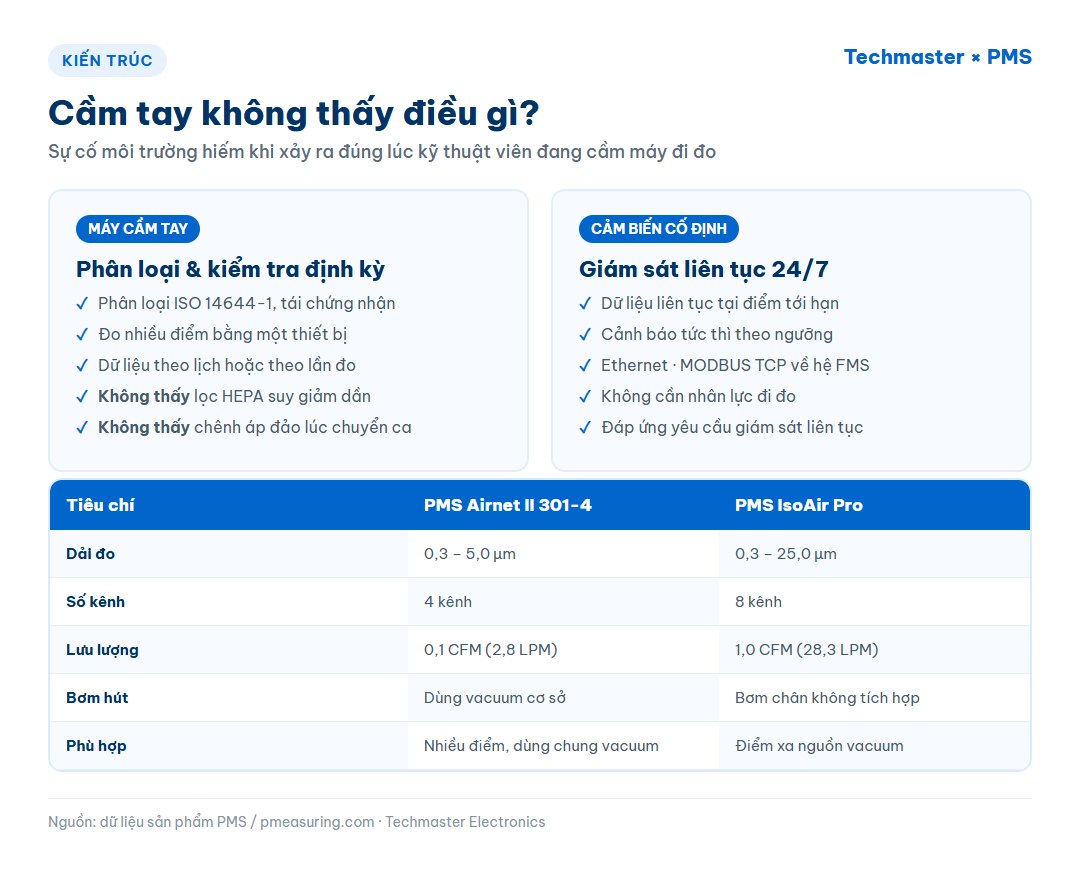 KIẾN TRÚC

Techmaster × PMS

Cầm tay không thấy điều gì?

Sự cố môi trường hiếm khi xảy ra đúng lúc kỹ thuật viên đang cầm máy đi đo

MÁY CẦM TAY

Phân loại & kiểm tra định kỳ

✓ Phân loại ISO 14644-1, tái chứng nhận
✓ Đo nhiều điểm bằng một thiết bị
✓ Dữ liệu theo lịch hoặc theo lần đo
✓ Không thấy lọc HEPA suy giảm dần
✓ Không thấy chênh áp đảo lúc chuyển ca

CẢM BIẾN CỐ ĐỊNH

Giám sát liên tục 24/7

✓ Dữ liệu liên tục tại điểm tới hạn
✓ Cảnh báo tức thì theo ngưỡng
✓ Ethernet · MODBUS TCP về hệ FMS
✓ Không cần nhân lực đi đo
✓ Đáp ứng yêu cầu giám sát liên tục

| Tiêu chí | PMS Airnet II 301-4 | PMS IsoAir Pro |
|---|---|---|
| Dải đo | 0,3 – 5,0 µm | 0,3 – 25,0 µm |
| Số kênh | 4 kênh | 8 kênh |
| Lưu lượng | 0,1 CFM (2,8 LPM) | 1,0 CFM (28,3 LPM) |
| Bơm hút | Dùng vacuum cơ sở | Bơm chân không tích hợp |
| Phù hợp | Nhiều điểm, dùng chung vacuum | Điểm xa nguồn vacuum |

Nguồn: dữ liệu sản phẩm PMS / pmeasuring.com · Techmaster Electronics